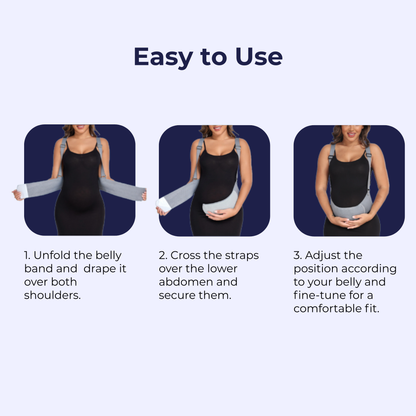 Easy to Use

1. Unfold the belly band and drape it over both shoulders.

2. Cross the straps over the lower abdomen and secure them.

3. Adjust the position according to your belly and fine-tune for a comfortable fit.