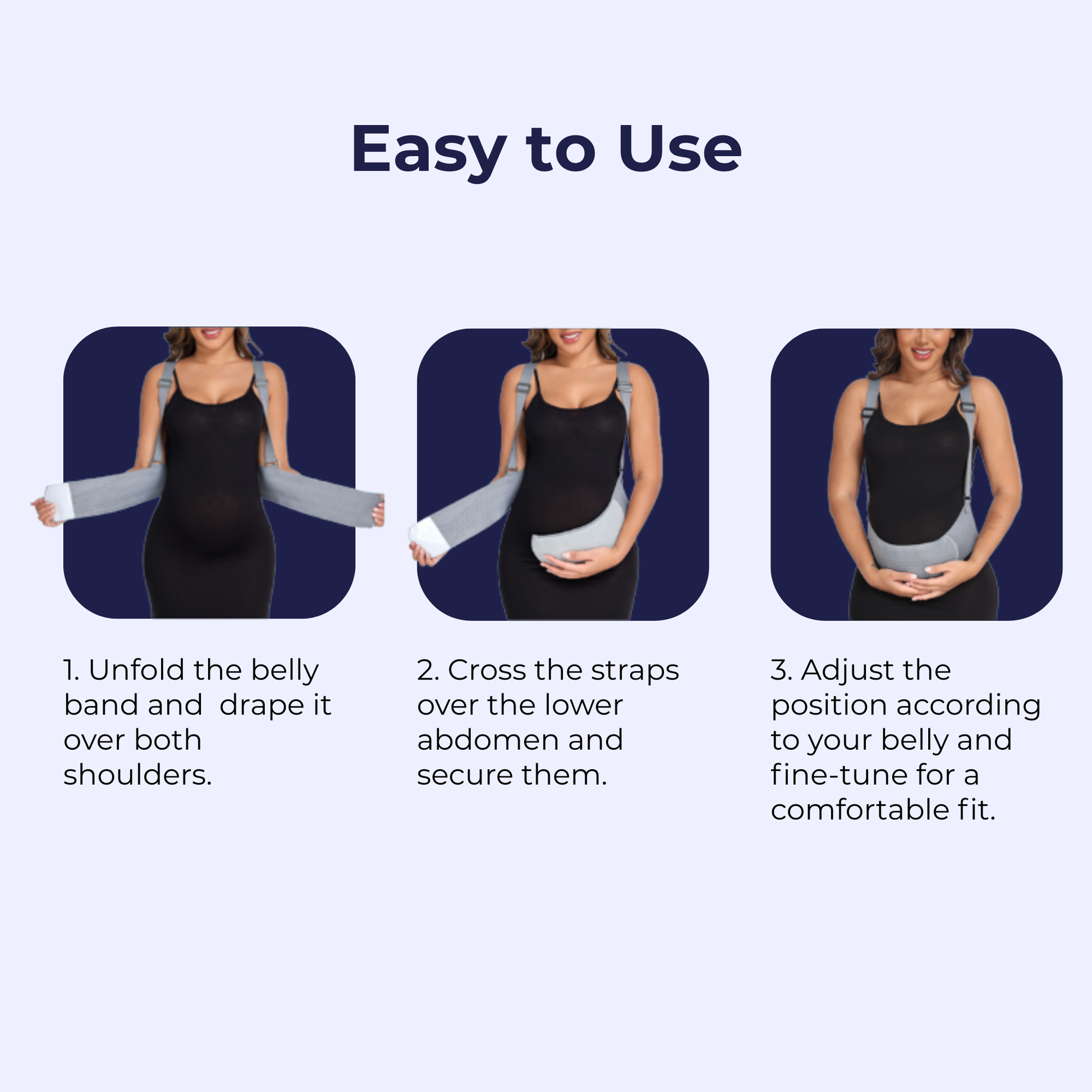 Easy to Use

1. Unfold the belly band and  drape it over both shoulders.

2. Cross the straps over the lower abdomen and secure them.

3. Adjust the position according to your belly and fine-tune for a comfortable fit.