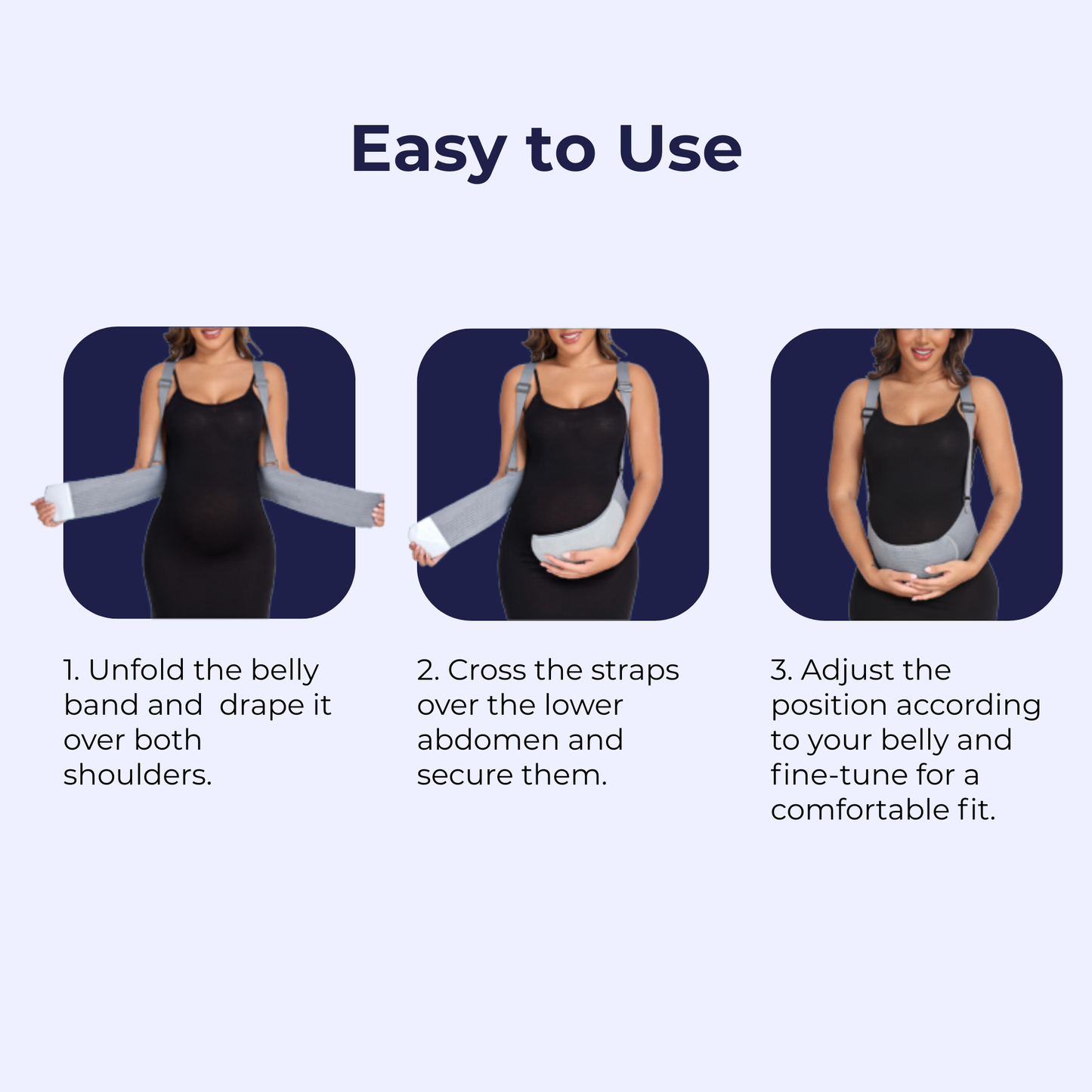 Easy to Use

1. Unfold the belly band and drape it over both shoulders.

2. Cross the straps over the lower abdomen and secure them.

3. Adjust the position according to your belly and fine-tune for a comfortable fit.